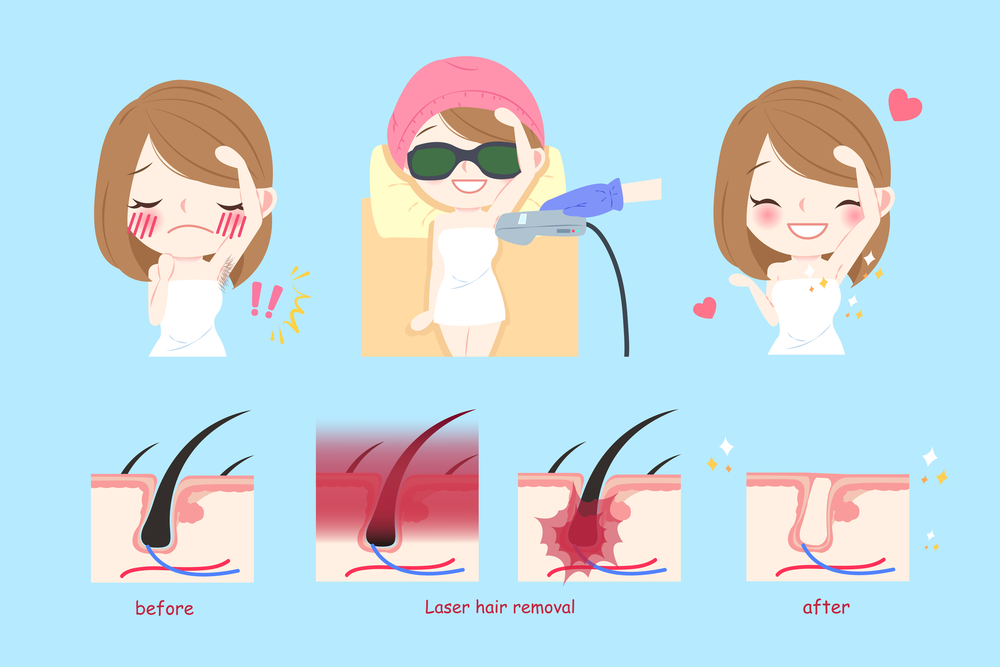 !!

before

Laser hair removal

after